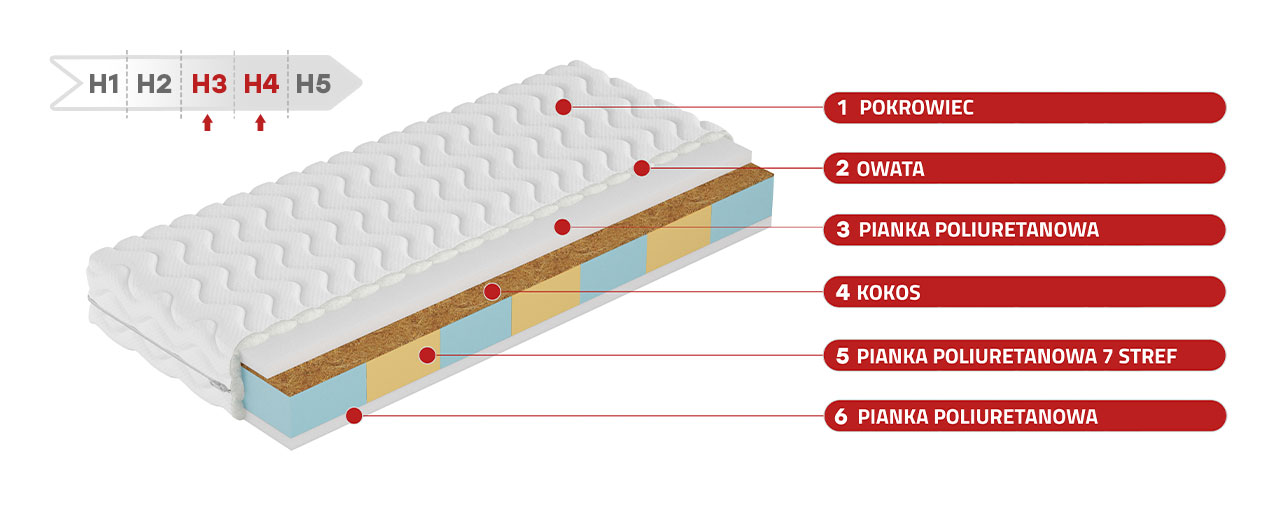 H1 H2 H3 H4 H5

1 POKROWIEC

2 OWATA

3 PIANKA POLIURETANOWA

4 KOKOS

5 PIANKA POLIURETANOWA 7 STREF

6 PIANKA POLIURETANOWA