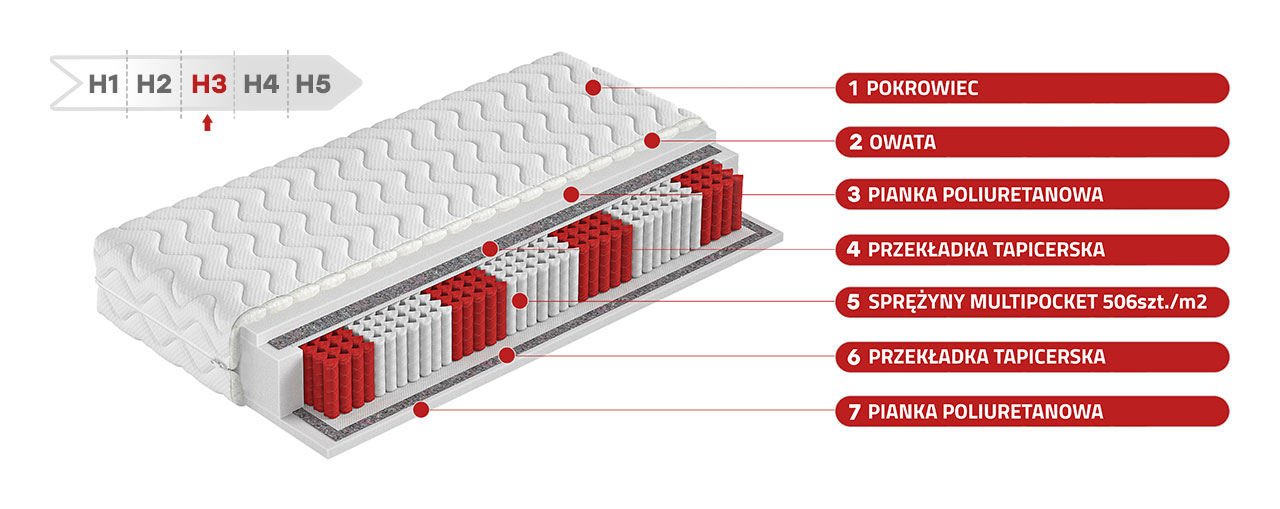 H1 H2 H3 H4 H5

1 POKROWIEC

2 OWATA

3 PIANKA POLIURETANOWA

4 PRZEKŁADKA TAPICERSKA

5 SPRĘŻYNY MULTIPOCKET 506szt./m2

6 PRZEKŁADKA TAPICERSKA

7 PIANKA POLIURETANOWA