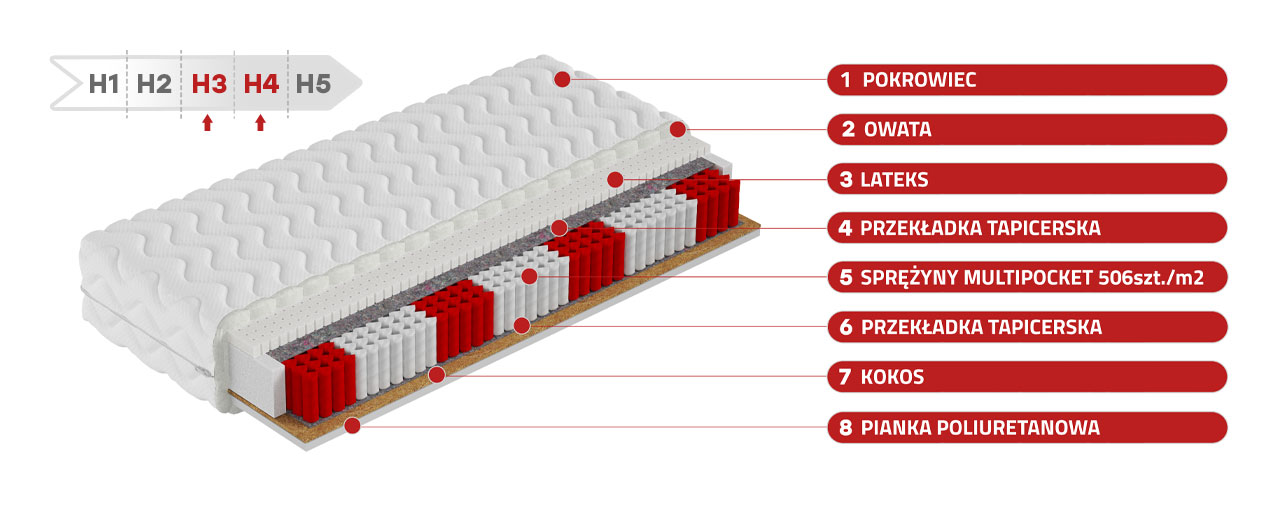 H1 H2 H3 H4 H5

1 POKROWIEC

2 OWATA

3 LATEKS

4 PRZEKŁADKA TAPICERSKA

5 SPRĘŻYNY MULTIPOCKET 506szt./m2

6 PRZEKŁADKA TAPICERSKA

7 KOKOS

8 PIANKA POLIURETANOWA