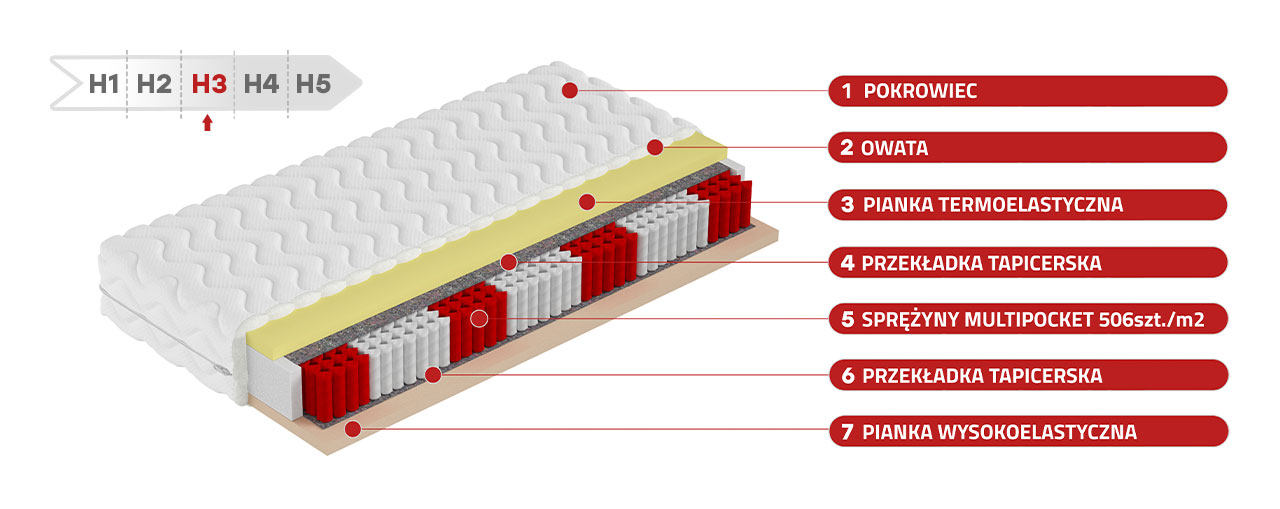 H1 H2 H3 H4 H5

1 POKROWIEC

2 OWATA

3 PIANKA TERMOELASTYCZNA

4 PRZEKŁADKA TAPICERSKA

5 SPRĘŻYNY MULTIPOCKET 506szt./m2

6 PRZEKŁADKA TAPICERSKA

7 PIANKA WYSOKOELASTYCZNA