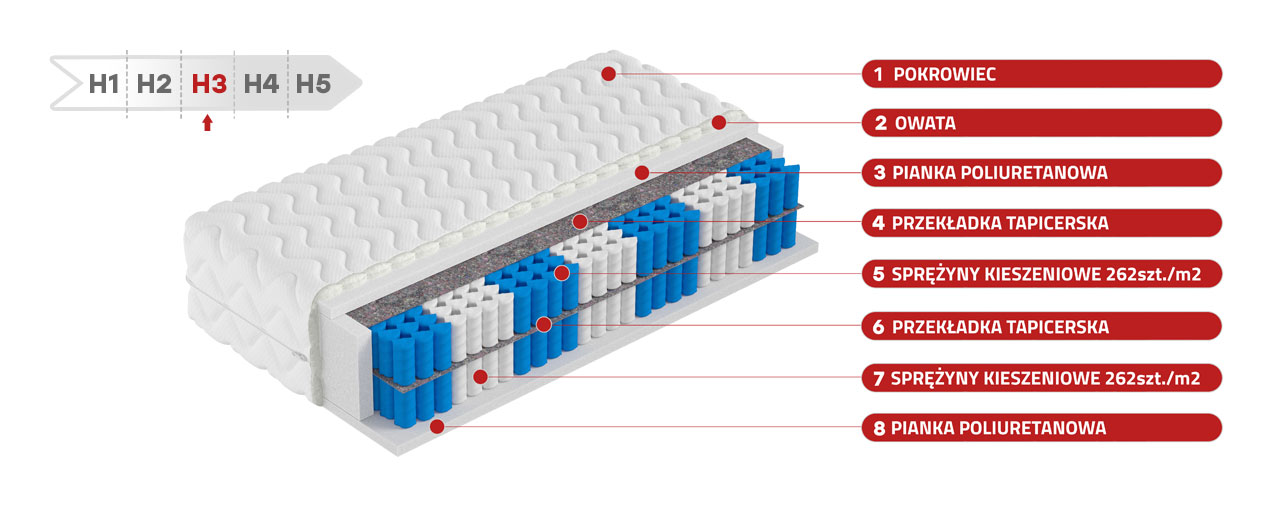 H1 H2 H3 H4 H5

1 POKROWIEC
2 OWATA
3 PIANKA POLIURETANOWA
4 PRZEKŁADKA TAPICERSKA
5 SPRĘŻYNY KIESZENIOWE 262szt./m2
6 PRZEKŁADKA TAPICERSKA
7 SPRĘŻYNY KIESZENIOWE 262szt./m2
8 PIANKA POLIURETANOWA