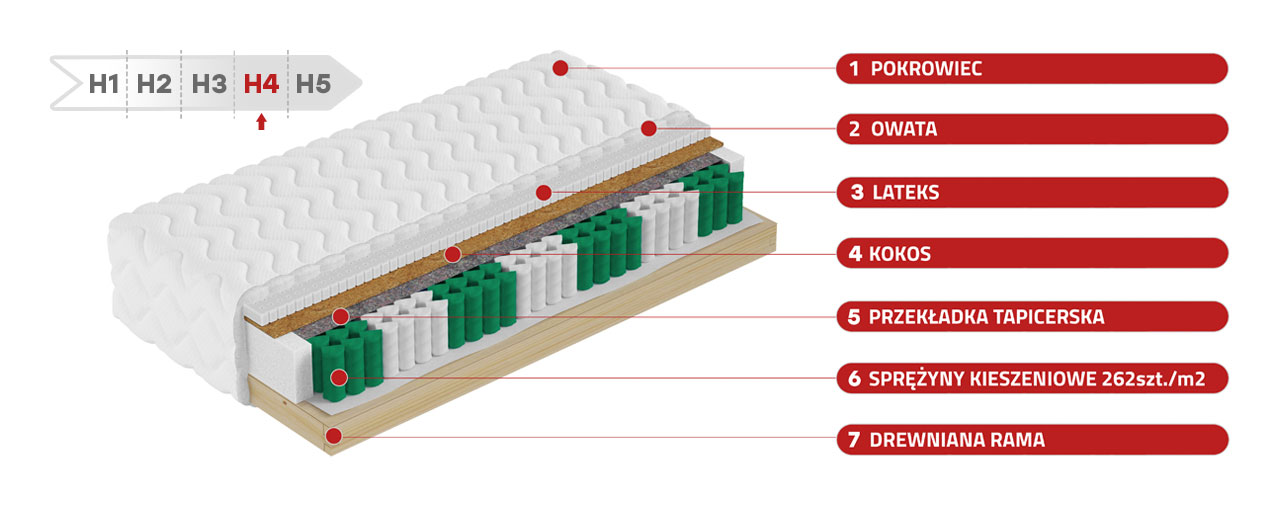 H1 H2 H3 H4 H5

1 POKROWIEC
2 OWATA
3 LATEKS
4 KOKOS
5 PRZEKŁADKA TAPICERSKA
6 SPRĘŻYNY KIESZENIOWE 262szt./m2
7 DREWNIANA RAMA