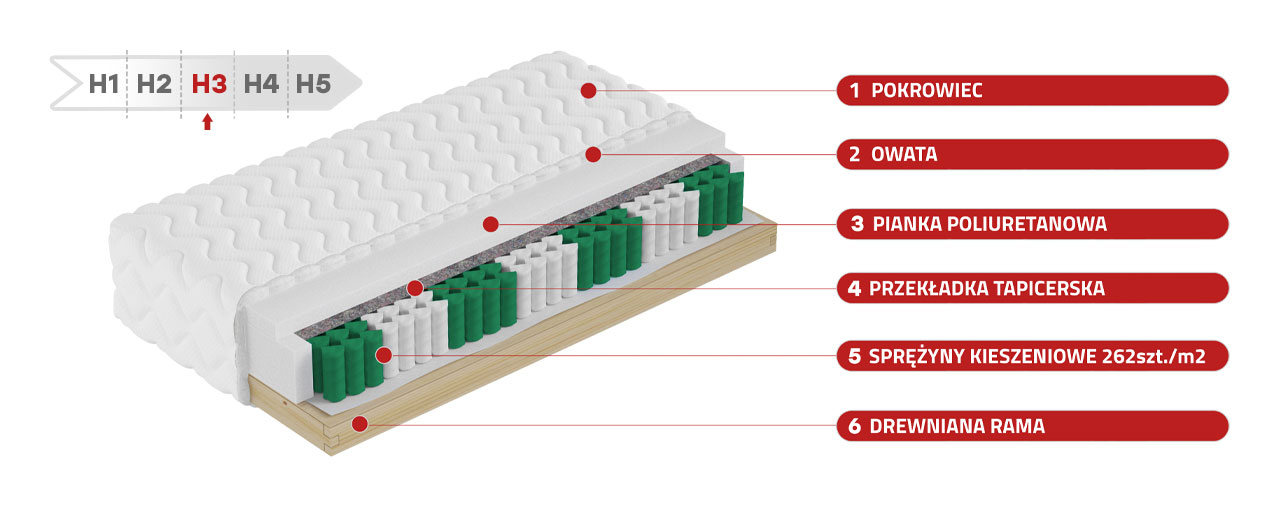 H1 H2 H3 H4 H5

1 POKROWIEC

2 OWATA

3 PIANKA POLIURETANOWA

4 PRZEKŁADKA TAPICERSKA

5 SPRĘŻYNY KIESZENIOWE 262szt./m2

6 DREWNIANA RAMA