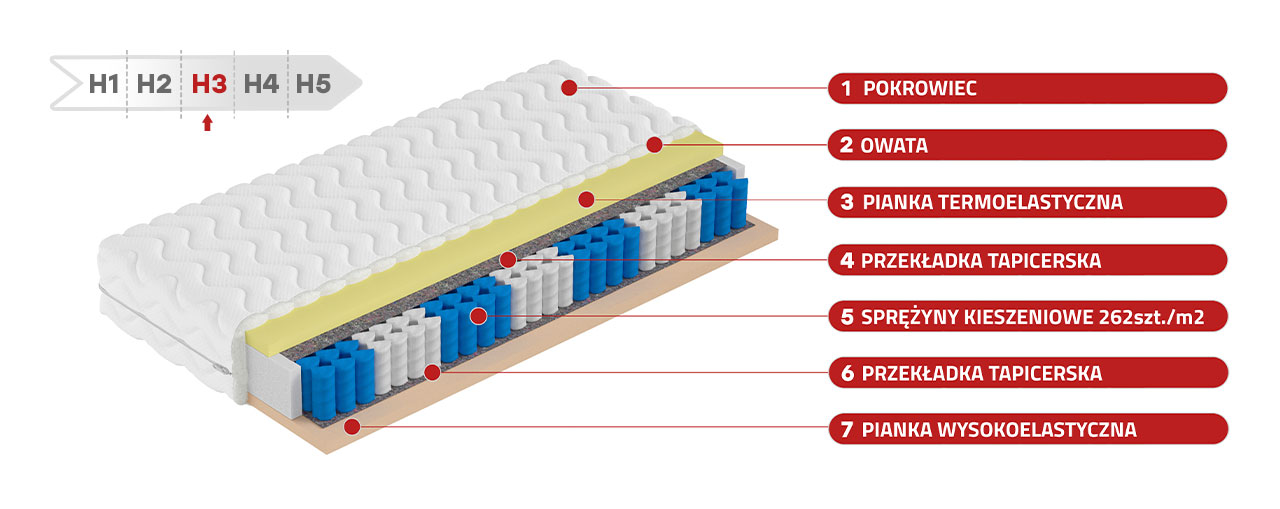 H1 H2 H3 H4 H5

1 POKROWIEC

2 OWATA

3 PIANKA TERMOELASTYCZNA

4 PRZEKŁADKA TAPICERSKA

5 SPRĘŻYNY KIESZENIOWE 262szt./m2

6 PRZEKŁADKA TAPICERSKA

7 PIANKA WYSOKOELASTYCZNA