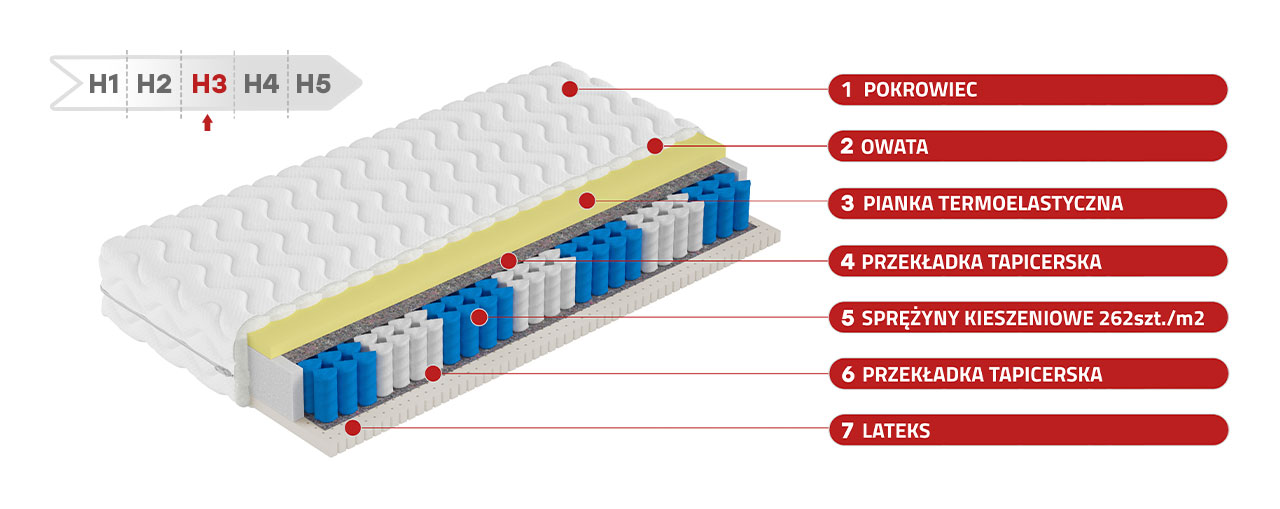 H1 H2 H3 H4 H5

1 POKROWIEC

2 OWATA

3 PIANKA TERMOELASTYCZNA

4 PRZEKŁADKA TAPICERSKA

5 SPRĘŻYNY KIESZENIOWE 262szt./m2

6 PRZEKŁADKA TAPICERSKA

7 LATEKS