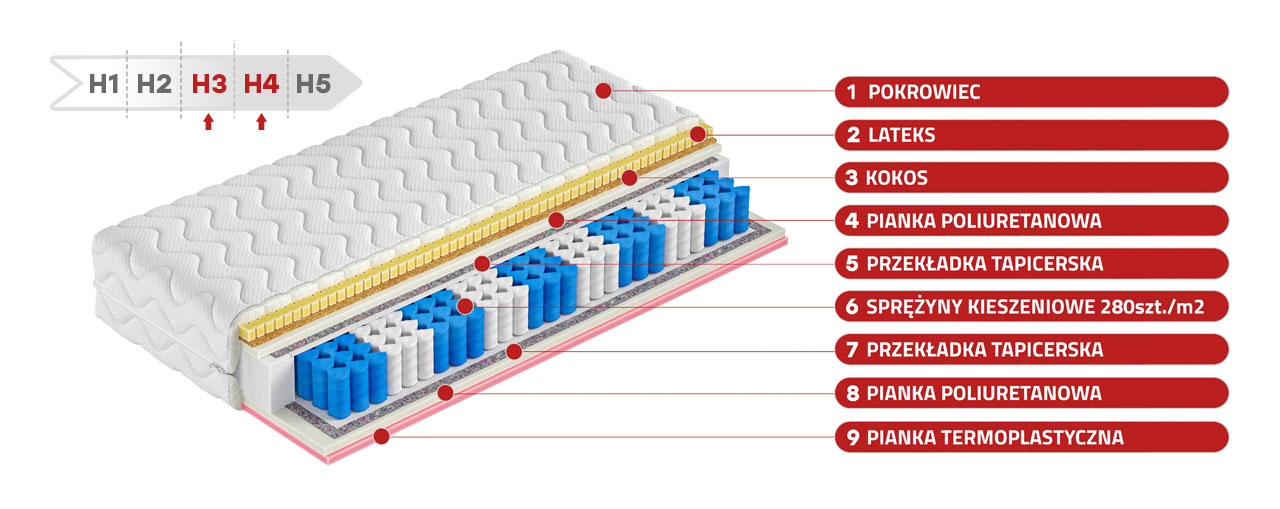 H1 H2 H3 H4 H5

1 POKROWIEC
2 LATEKS
3 KOKOS
4 PIANKA POLIURETANOWA
5 PRZEKŁADKA TAPICERSKA
6 SPRĘŻYNY KIESZENIOWE 280szt./m2
7 PRZEKŁADKA TAPICERSKA
8 PIANKA POLIURETANOWA
9 PIANKA TERMOPLASTYCZNA