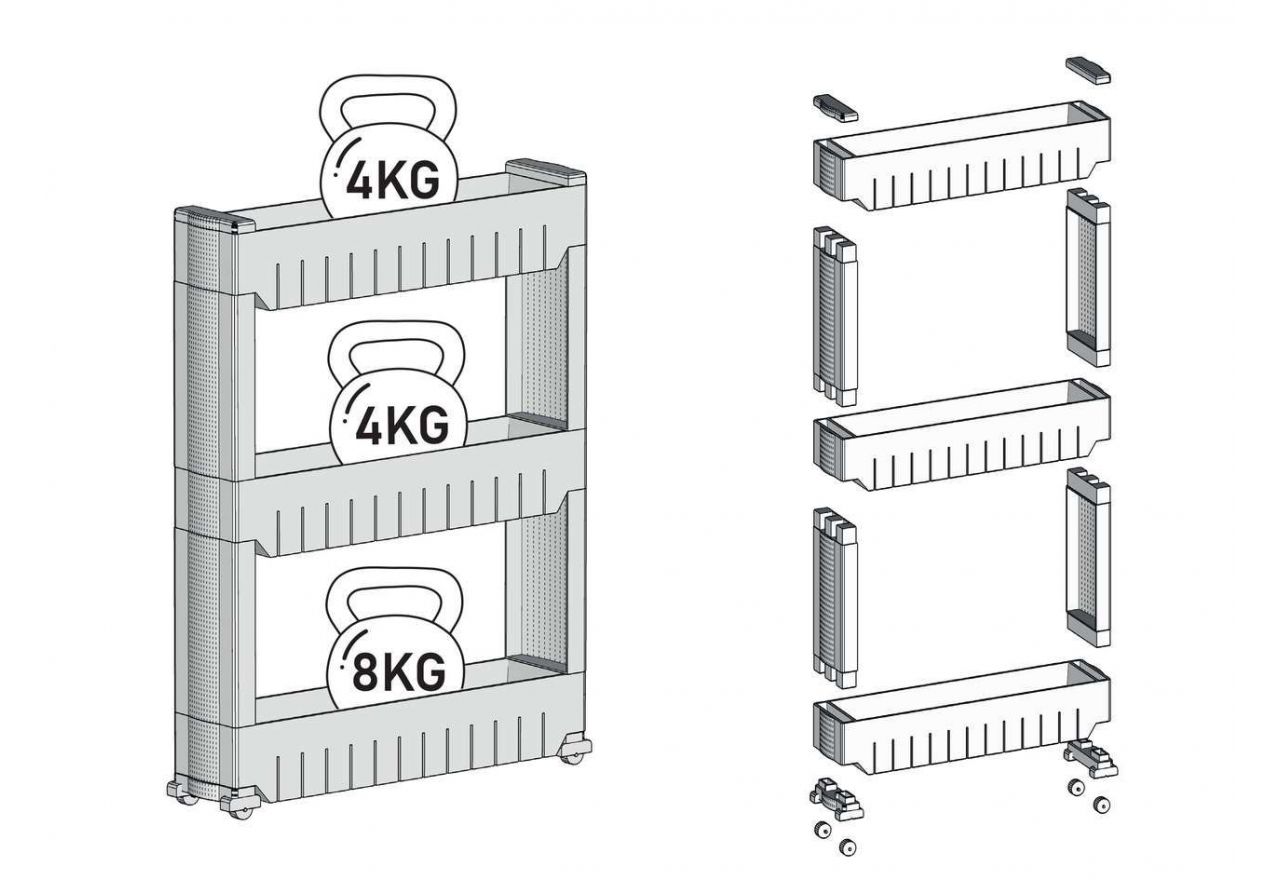 4KG

4KG

8KG