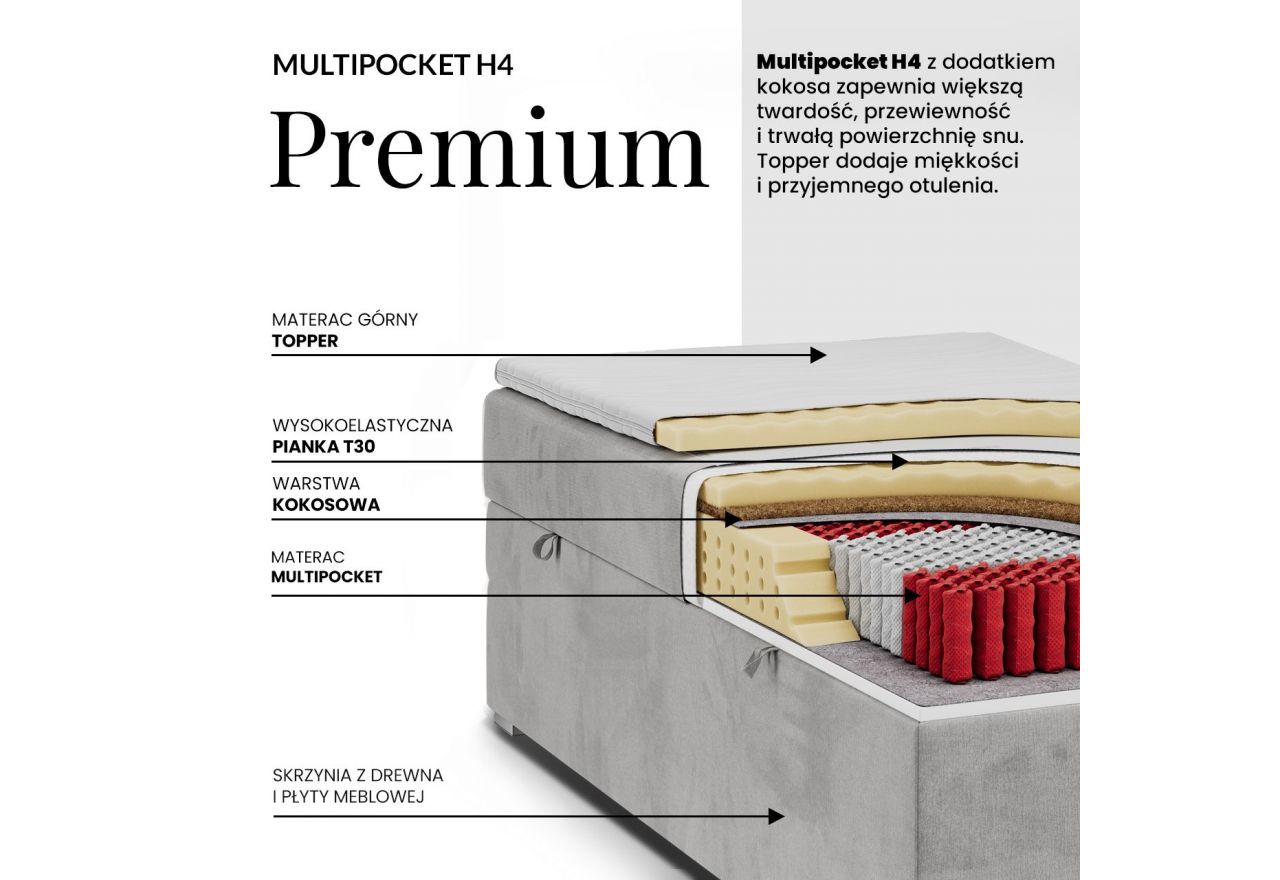 MULTIPOCKET H4

Premium

Multipocket H4 z dodatkiem kokosa zapewnia większą twardość, przewiewność i trwałą powierzchnię snu. Topper dodaje miękkości i przyjemnego otulenia.

MATERAC GÓRNY
TOPPER

WYSOKOELASTYCZNA
PIANKA T30

WARSTWA
KOKOSOWA

MATERAC
MULTIPOCKET

SKRZYNIA Z DREWNA
I PŁYTY MEBLOWEJ