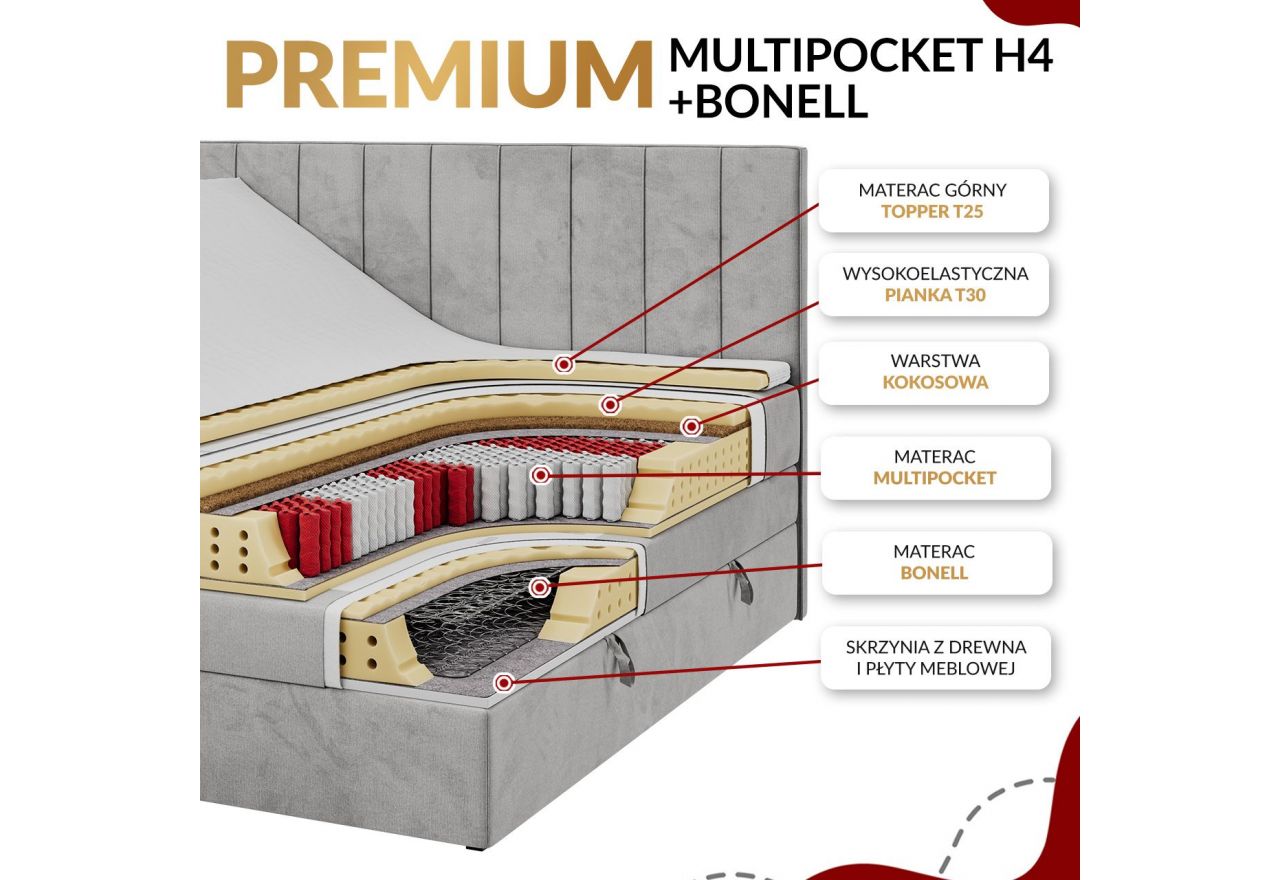 PREMIUM MULTIPOCKET H4 +BONELL

MATERAC GÓRNY
TOPPER T25

WYSOKOELASTYCZNA
PIANKA T30

WARSTWA
KOKOSOWA

MATERAC
MULTIPOCKET

MATERAC
BONELL

SKRZYNIA Z DREWNA
I PŁYTY MEBLOWEJ