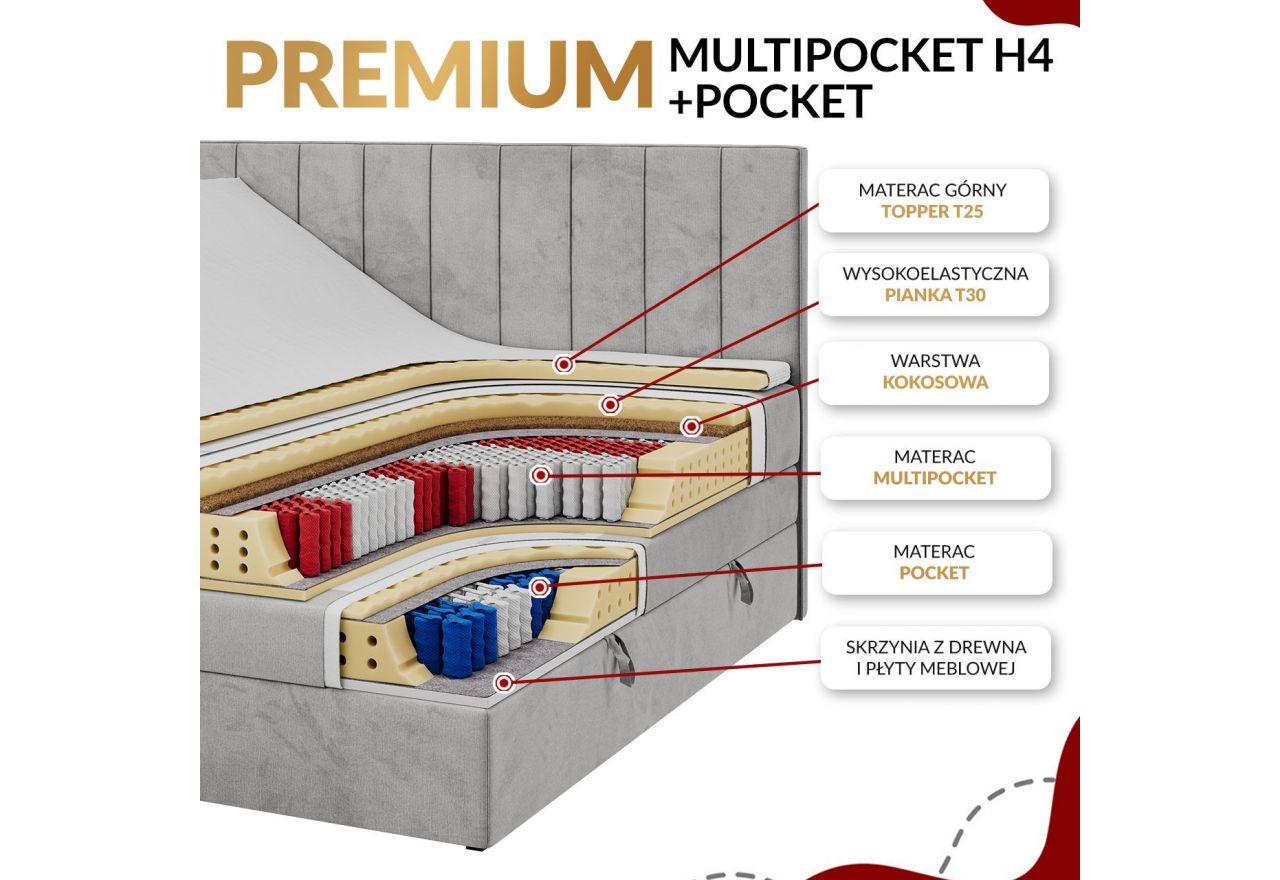 PREMIUM MULTIPOCKET H4 +POCKET

MATERAC GÓRNY
TOPPER T25

WYSOKOELASTYCZNA
PIANKA T30

WARSTWA
KOKOSOWA

MATERAC
MULTIPOCKET

MATERAC
POCKET

SKRZYNIA Z DREWNA
I PŁYTY MEBLOWEJ