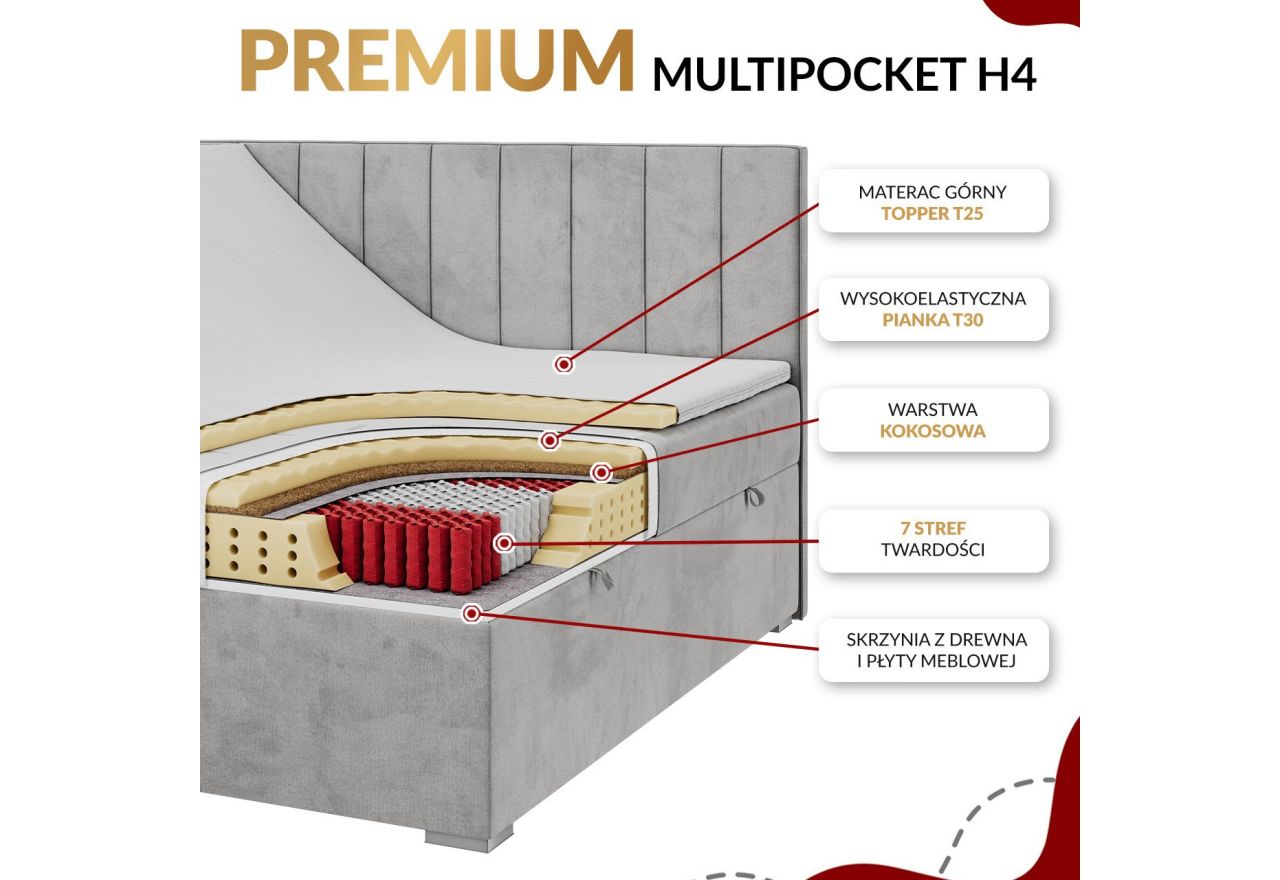 PREMIUM MULTIPOCKET H4

MATERAC GÓRNY
TOPPER T25

WYSOKOELASTYCZNA
PIANKA T30

WARSTWA
KOKOSOWA

7 STREF
TWARDOŚCI

SKRZYNIA Z DREWNA
I PŁYTY MEBLOWEJ