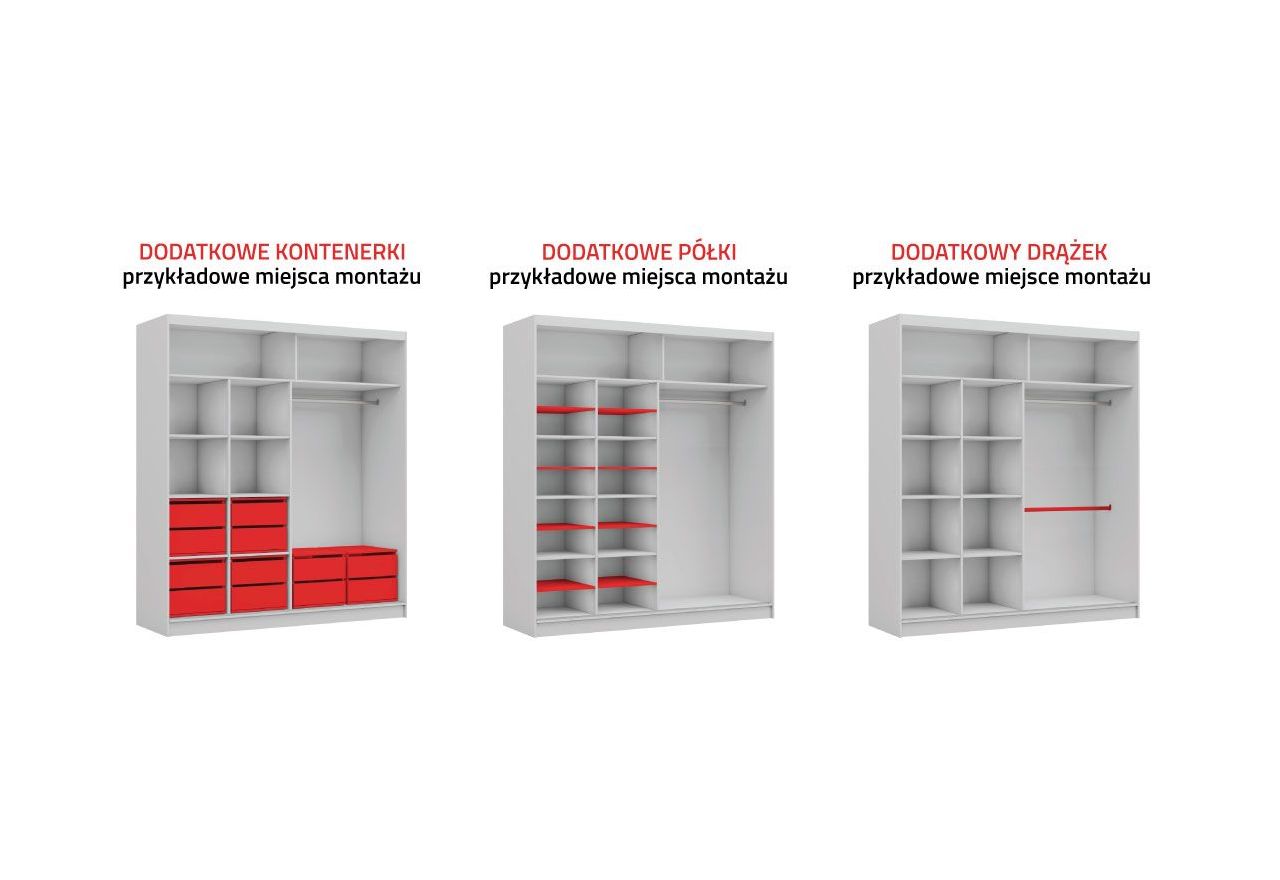 DODATKOWE KONTENERKI
przykładowe miejsca montażu

DODATKOWE PÓŁKI
przykładowe miejsca montażu

DODATKOWY DRĄŻEK
przykładowe miejsce montażu