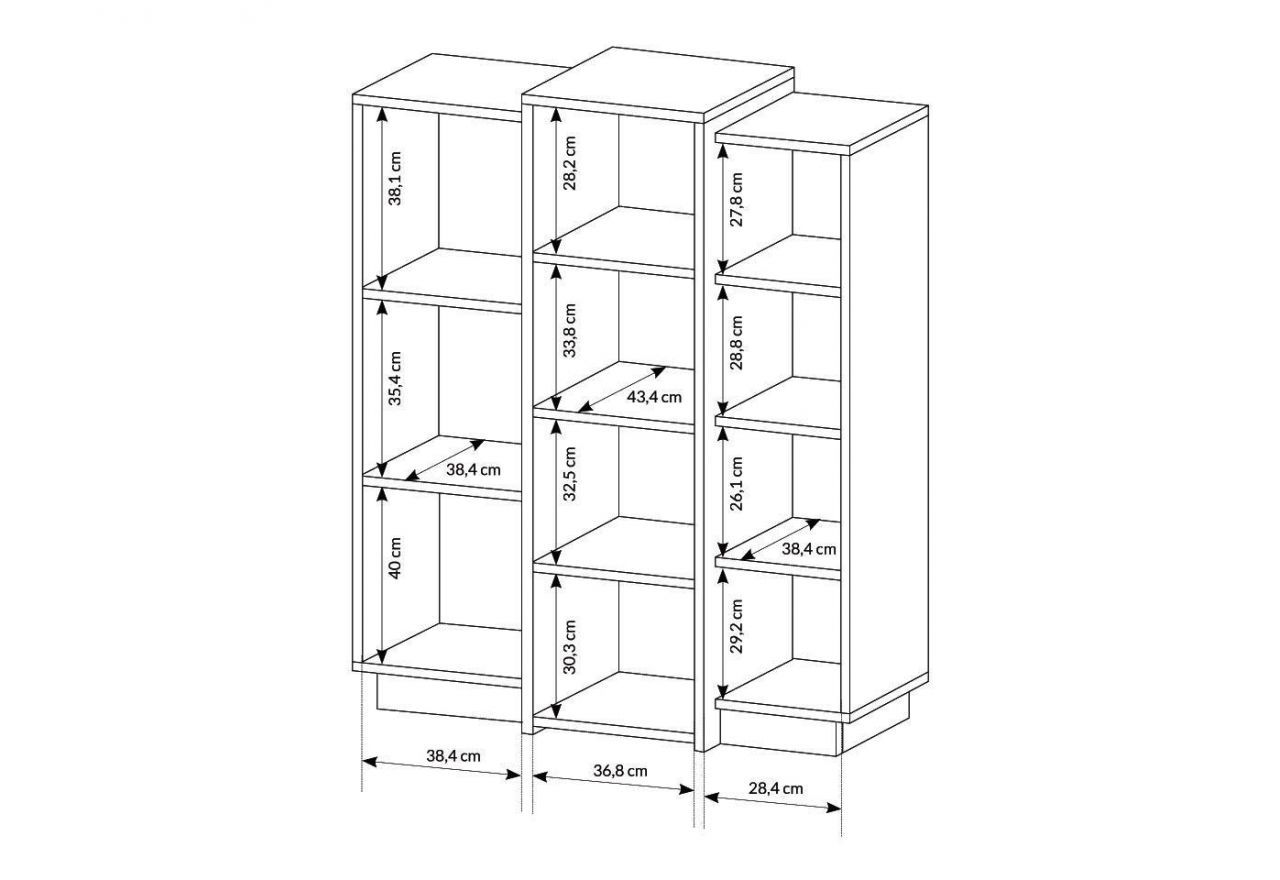 38,1 cm
35,4 cm
38,4 cm
40 cm
28,2 cm
33,8 cm
43,4 cm
32,5 cm
30,3 cm
27,8 cm
28,8 cm
26,1 cm
38,4 cm
29,2 cm
38,4 cm
36,8 cm
28,4 cm