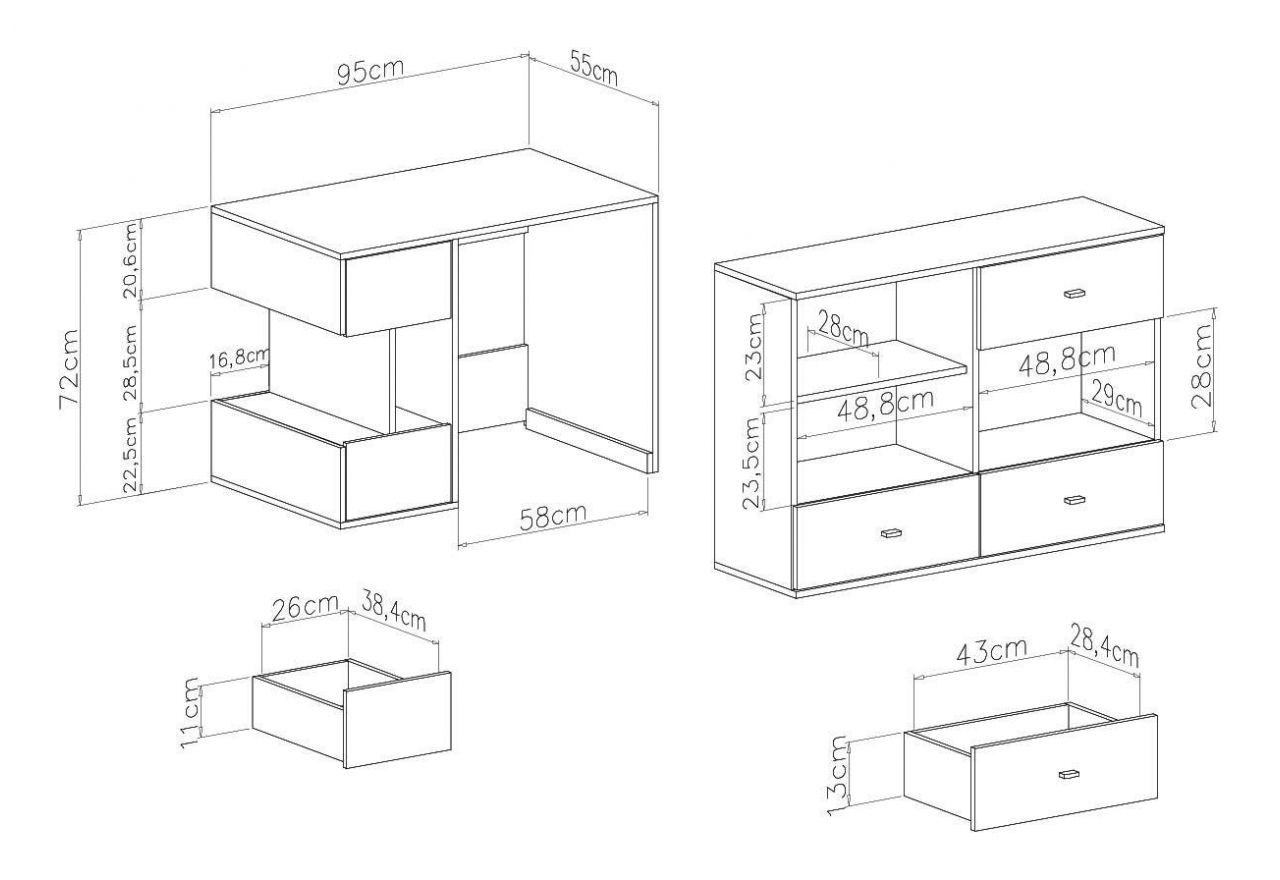 95cm
55cm
72cm
20,6cm
28,5cm
22,5cm
16,8cm
58cm
23cm
28cm
48,8cm
23,5cm
48,8cm
29cm
28cm
26cm
38,4cm
11cm
43cm
28,4cm
13cm